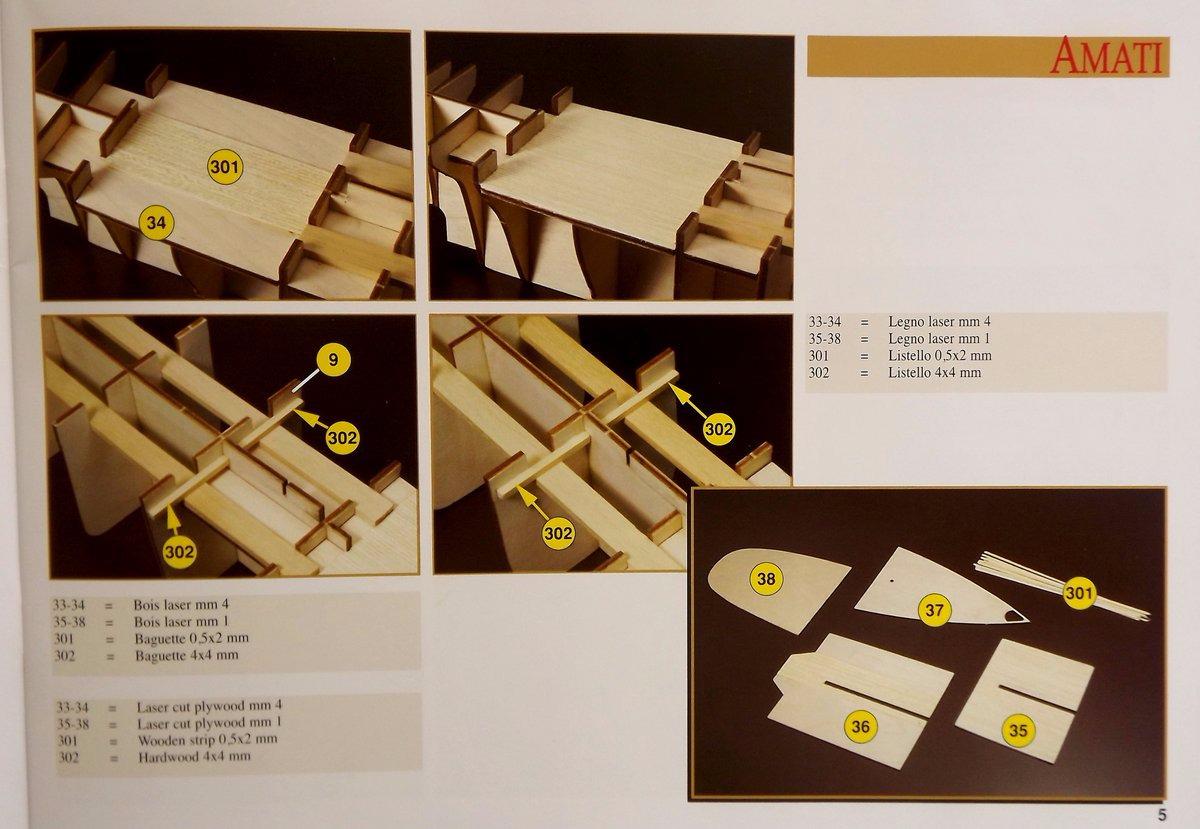 AMATI

301
34

9
302
302

302
302

33-34 = Legno laser mm 4
35-38 = Legno laser mm 1
301 = Listello 0,5x2 mm
302 = Listello 4x4 mm

33-34 = Bois laser mm 4
35-38 = Bois laser mm 1
301 = Baguette 0,5x2 mm
302 = Baguette 4x4 mm

33-34 = Laser cut plywood mm 4
35-38 = Laser cut plywood mm 1
301 = Wooden strip 0,5x2 mm
302 = Hardwood 4x4 mm

38
37
301
36
35

5